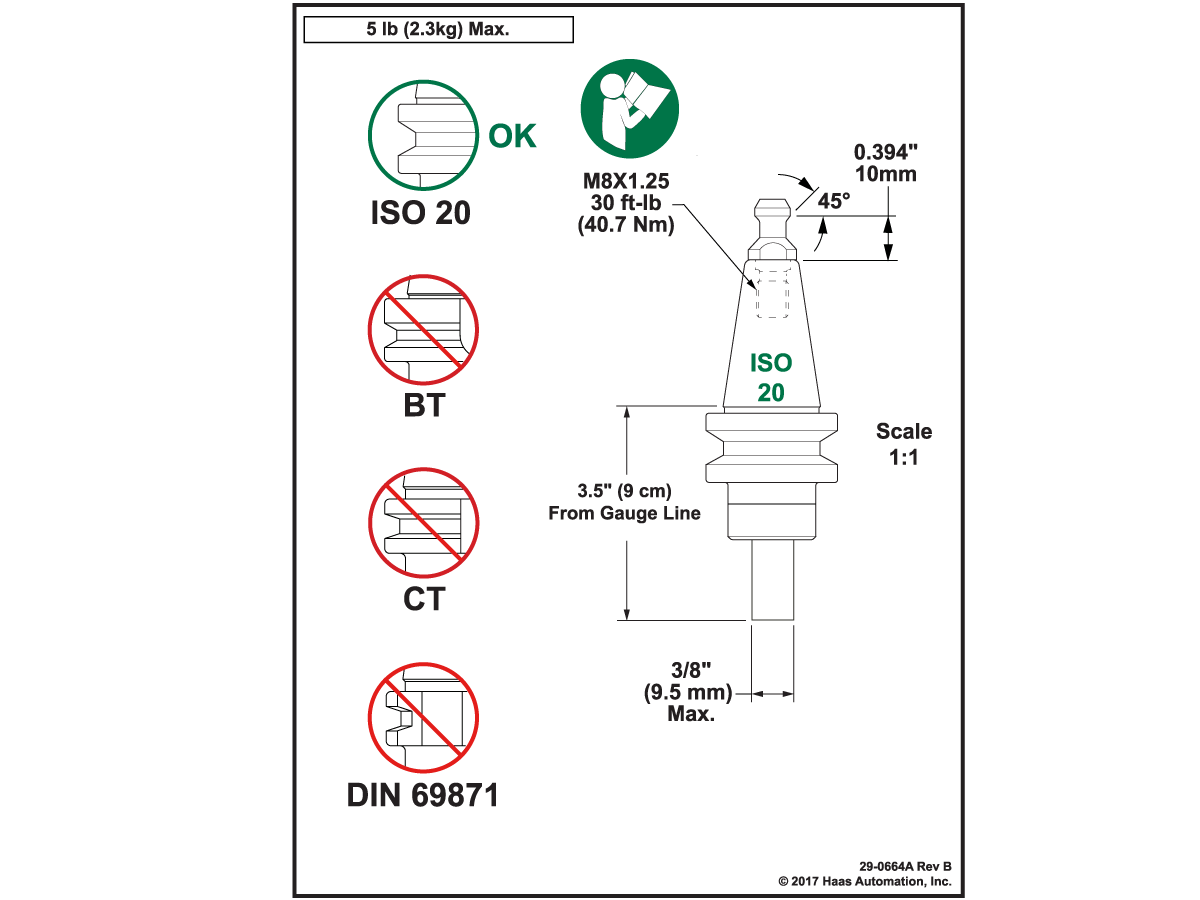 5 lb (2.3kg) Max.

OK

ISO 20

BT

CT

DIN 69871

M8X1.25
30 ft-lb
(40.7 Nm)

0.394"
10mm

45°

ISO
20

Scale
1:1

3.5" (9 cm)
From Gauge Line

3/8"
(9.5 mm)
Max.

29-0664A Rev B
© 2017 Haas Automation, Inc.