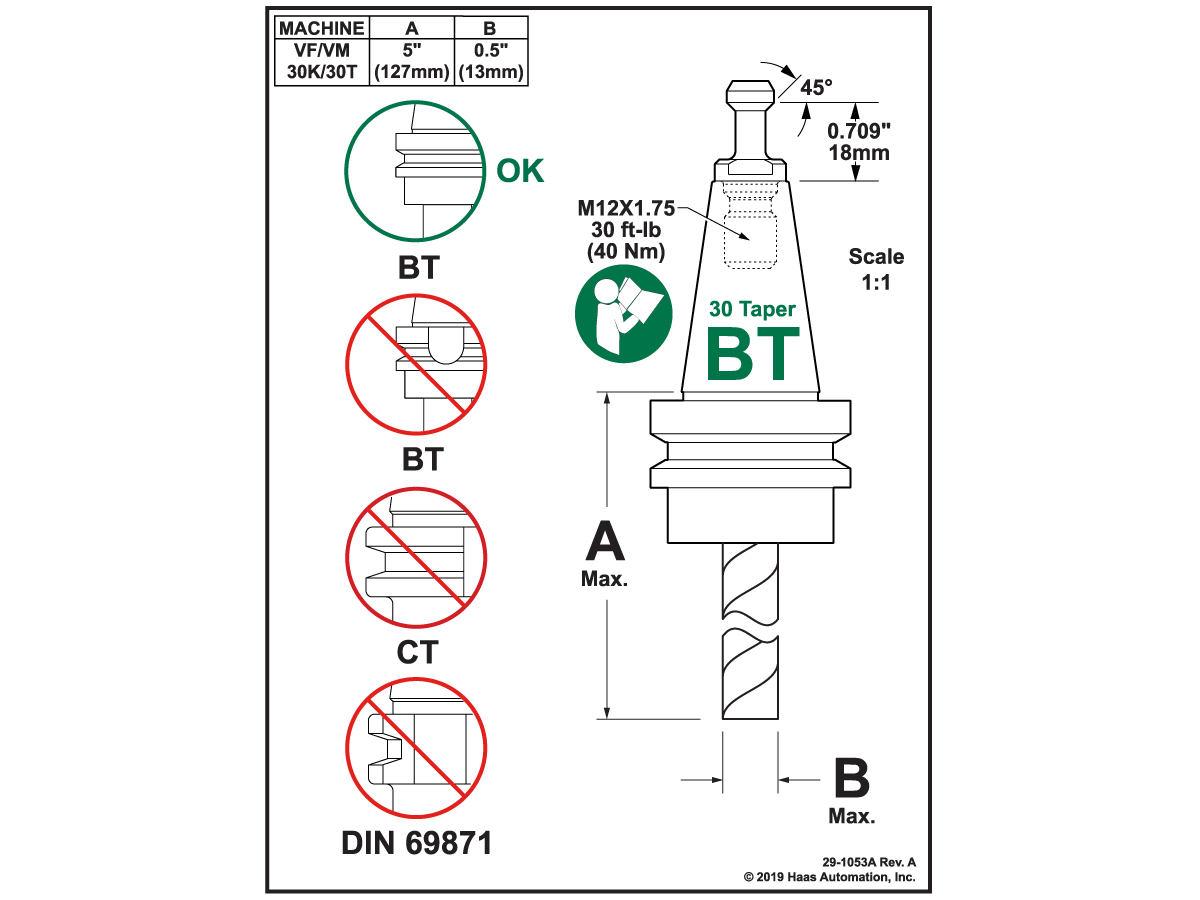 | MACHINE | A | B |
|---|---|---|
| VF/VM 30K/30T | 5" (127mm) | 0.5" (13mm) |

OK

BT

BT

CT

DIN 69871

45°

0.709"
18mm

M12X1.75
30 ft-lb
(40 Nm)

Scale
1:1

30 Taper
BT

A
Max.

B
Max.

29-1053A Rev. A
© 2019 Haas Automation, Inc.