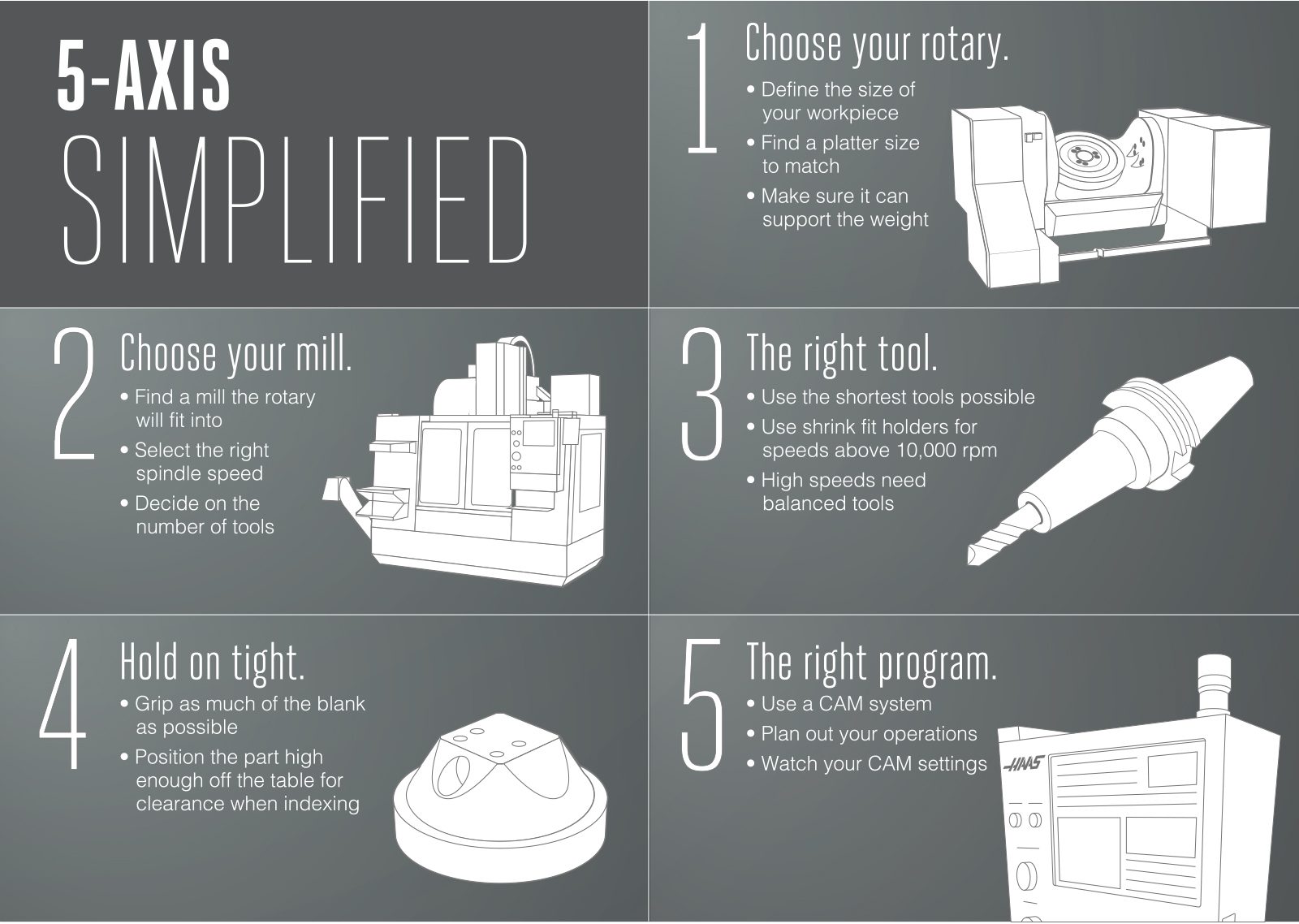 5-AXIS
SIMPLIFIED

1 Choose your rotary.
• Define the size of your workpiece
• Find a platter size to match
• Make sure it can support the weight

2 Choose your mill.
• Find a mill the rotary will fit into
• Select the right spindle speed
• Decide on the number of tools

3 The right tool.
• Use the shortest tools possible
• Use shrink fit holders for speeds above 10,000 rpm
• High speeds need balanced tools

4 Hold on tight.
• Grip as much of the blank as possible
• Position the part high enough off the table for clearance when indexing

5 The right program.
• Use a CAM system
• Plan out your operations
• Watch your CAM settings

HAAS