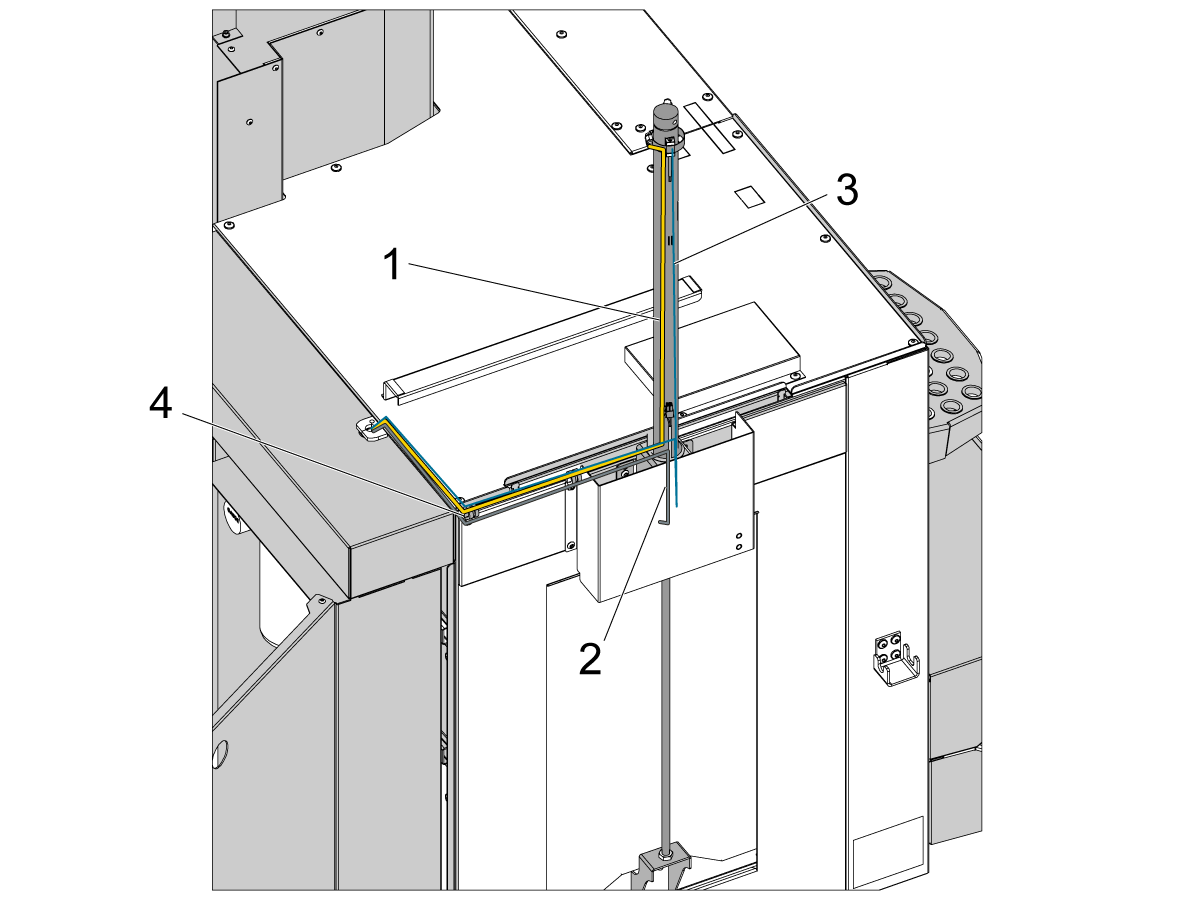 3
1
4
2