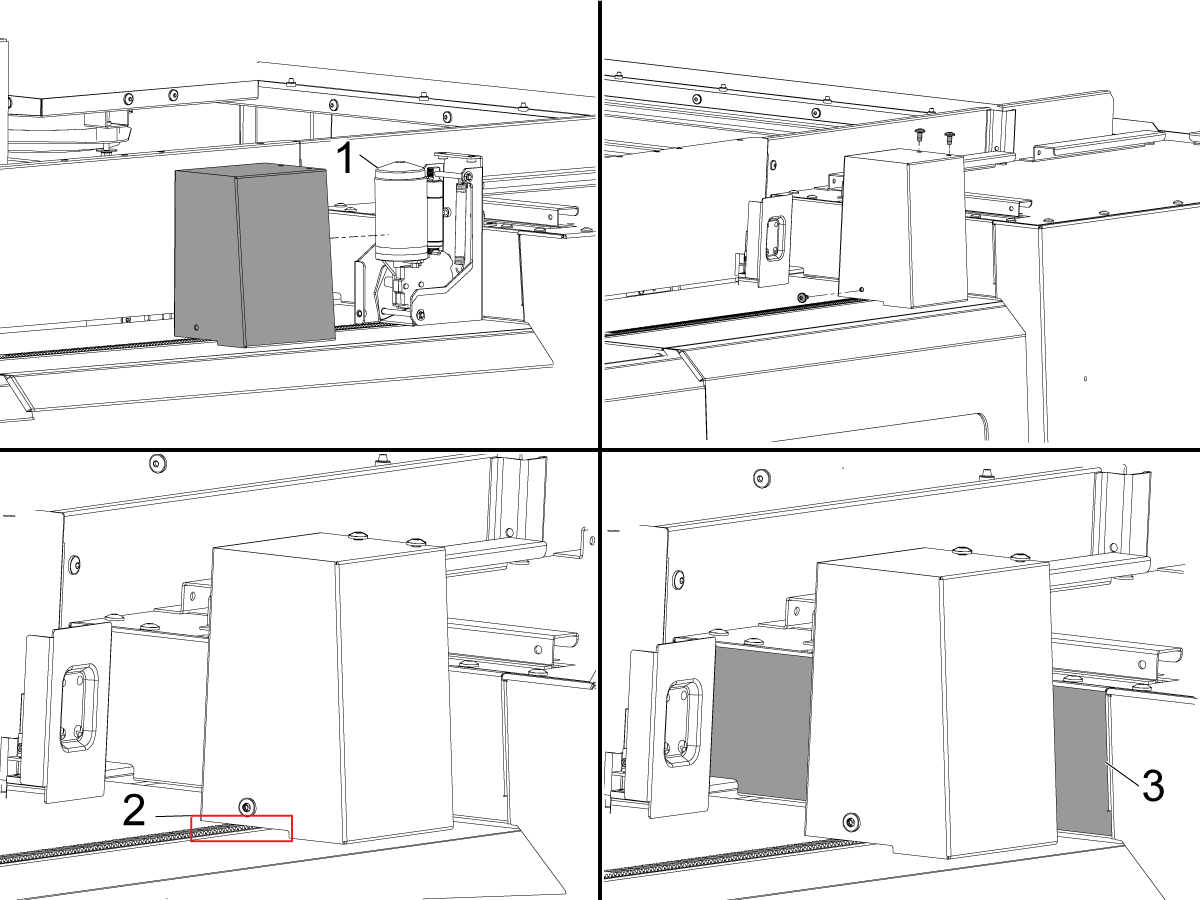 1

2

3