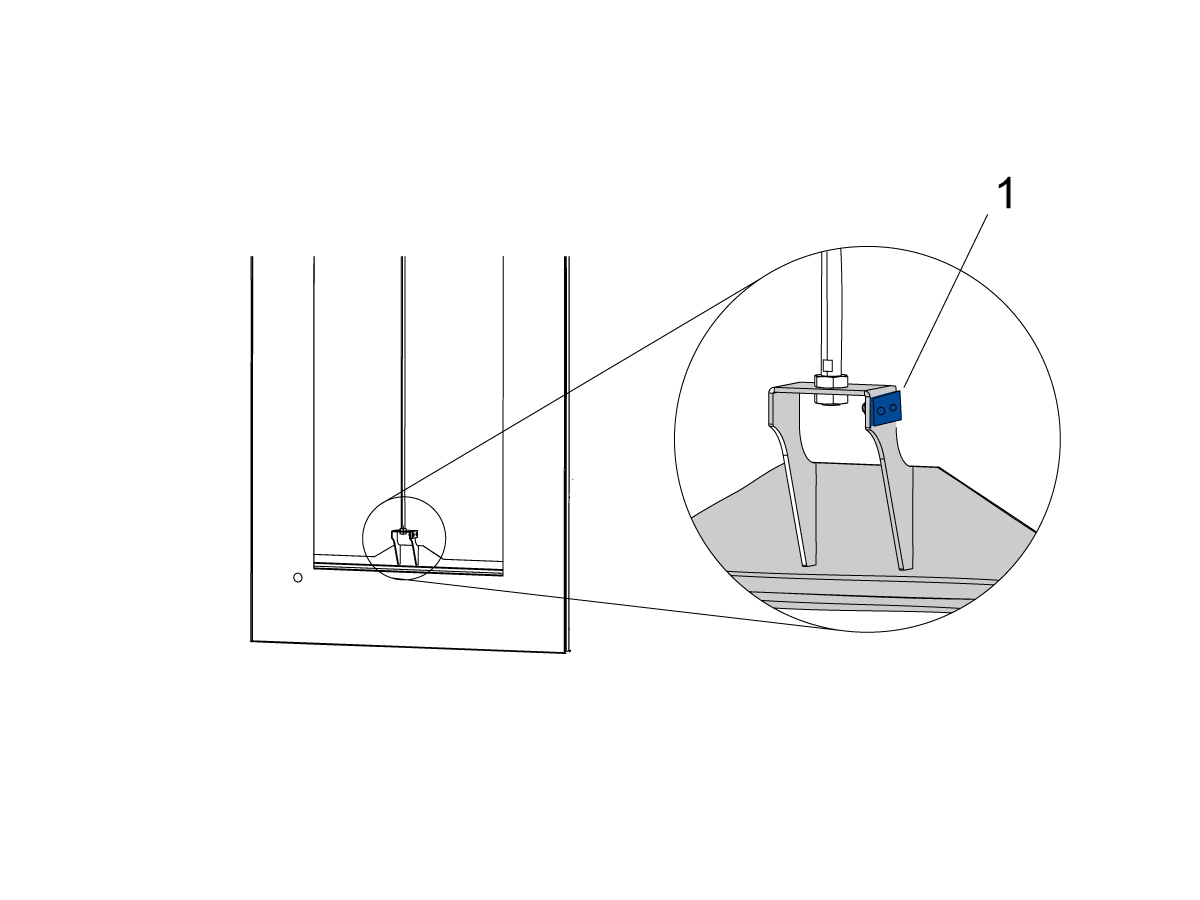 1