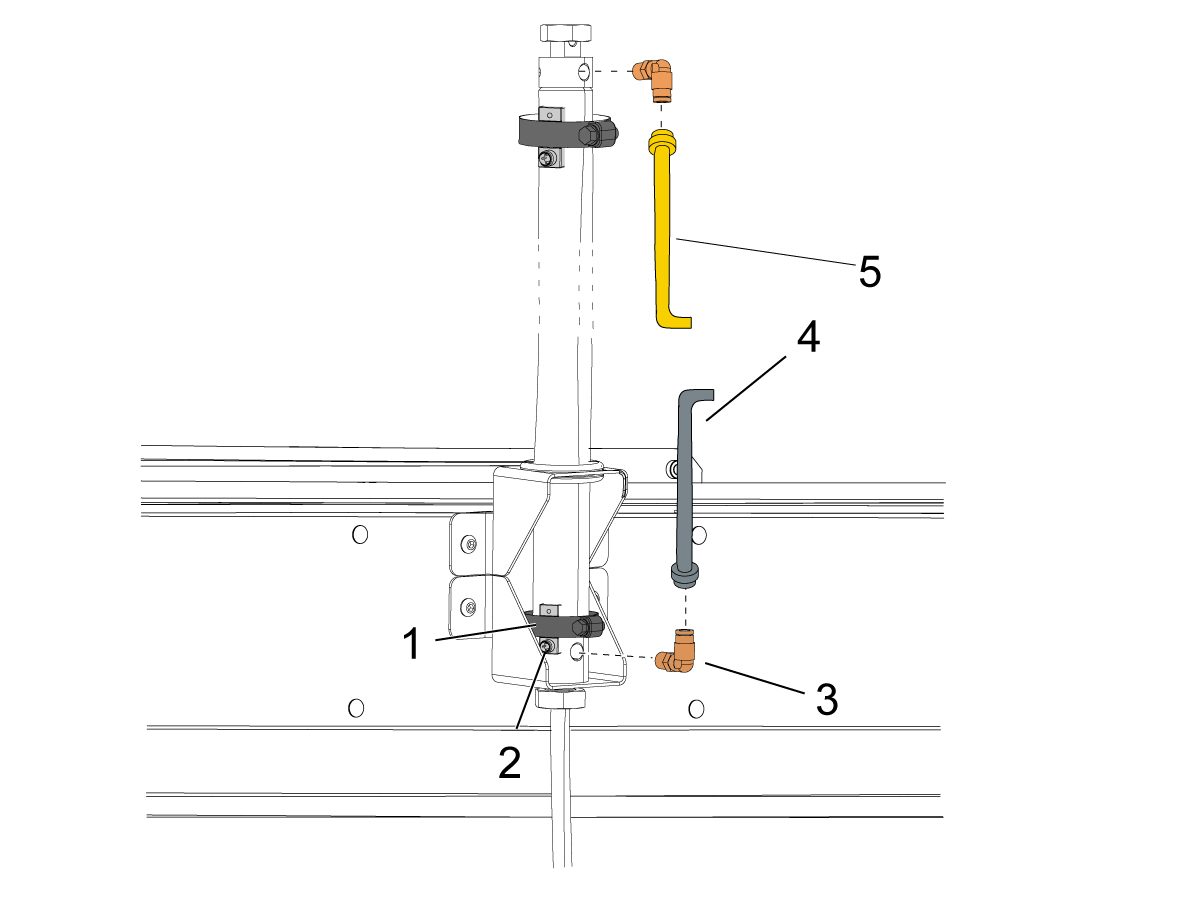 5
4
1
3
2