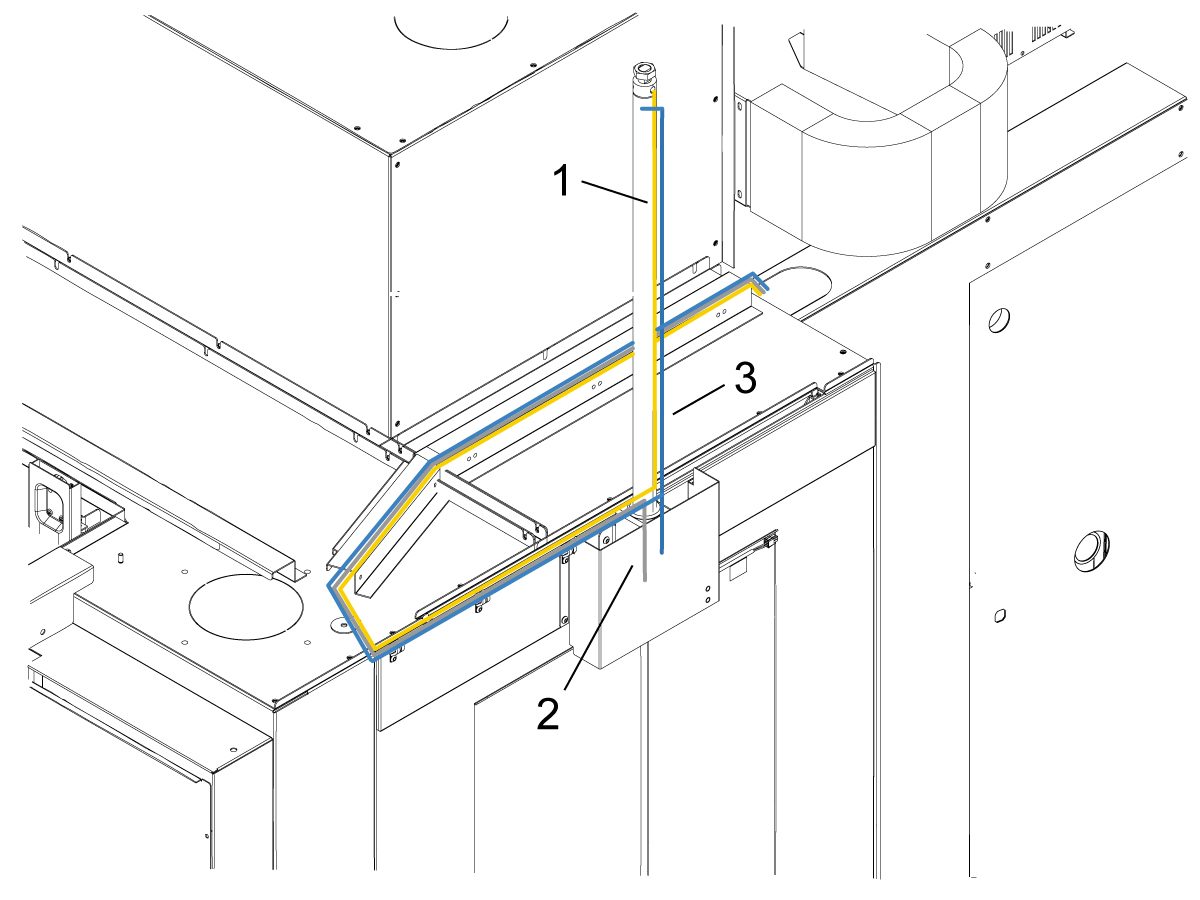 1
3
2