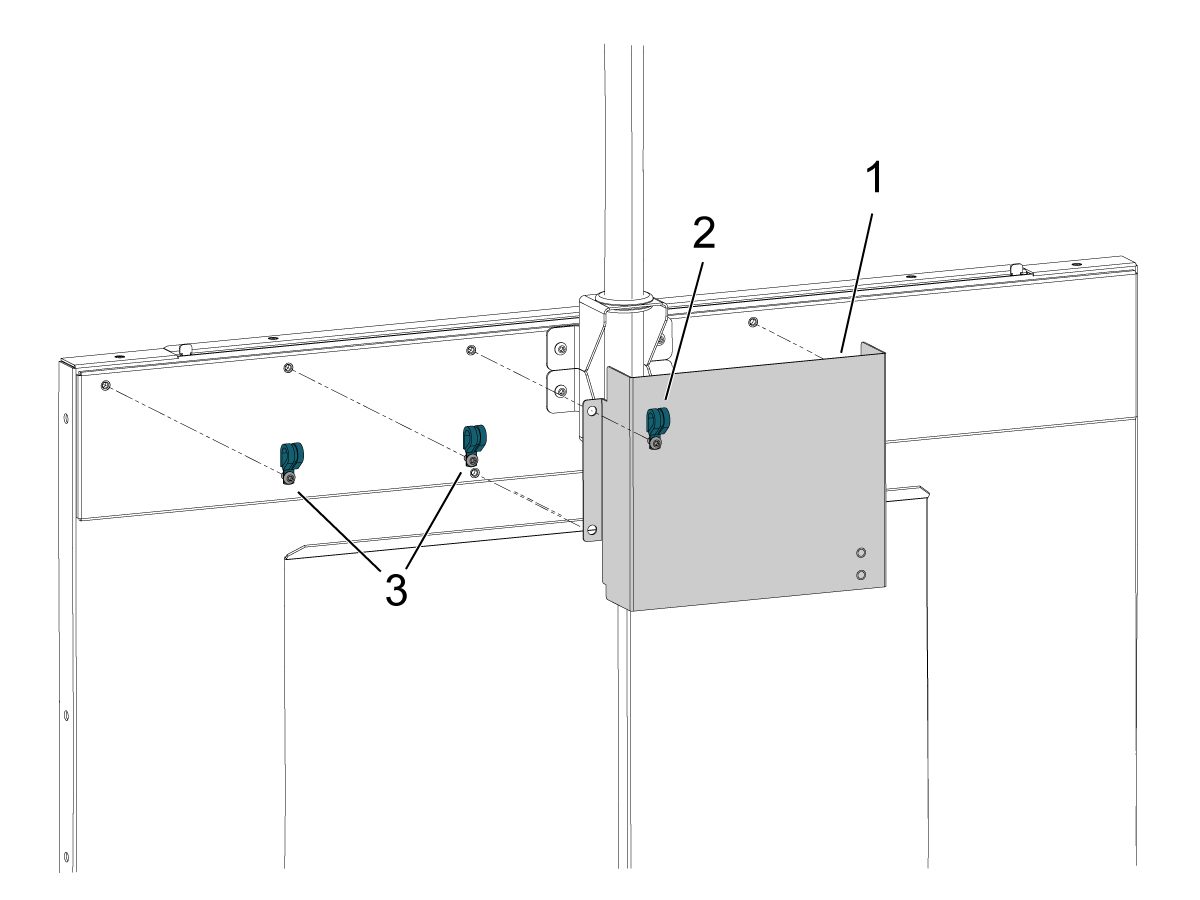 1
2
3