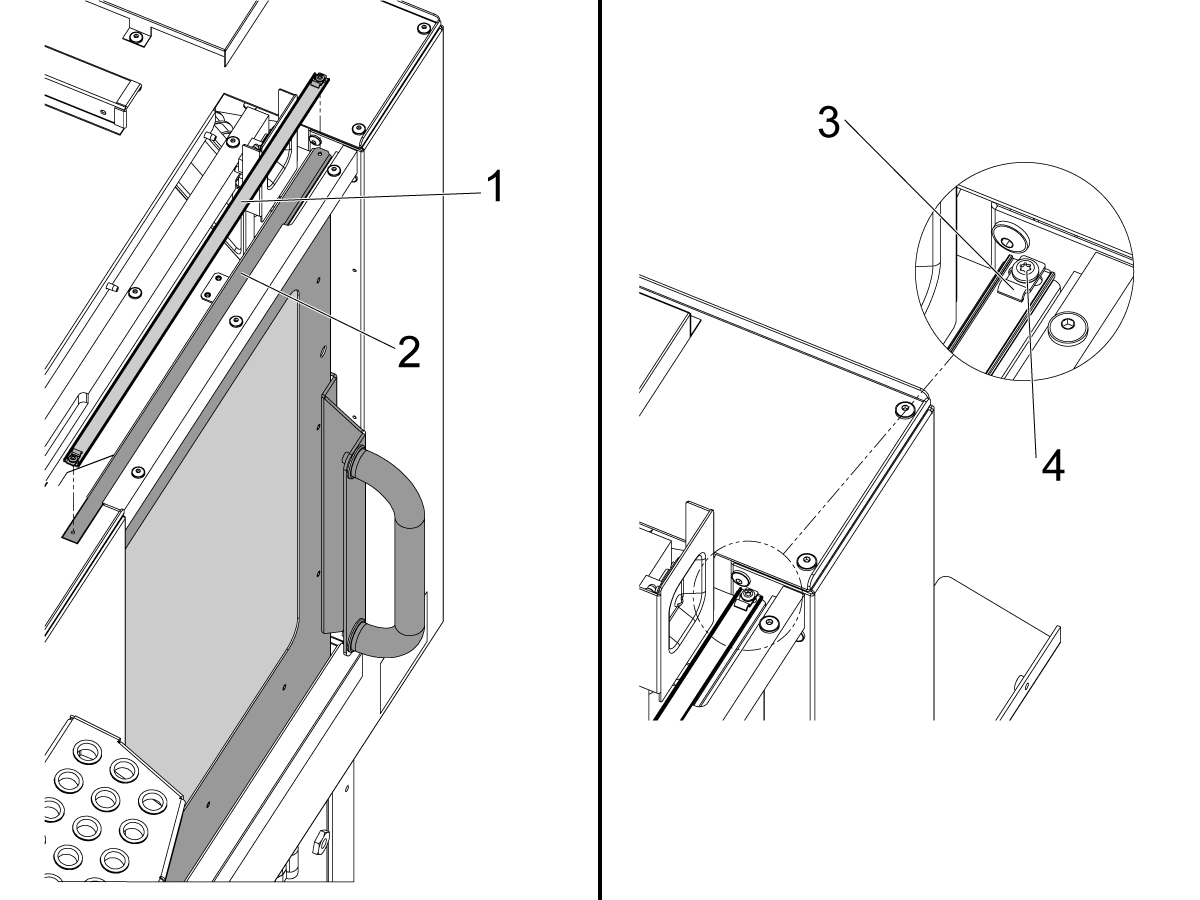 1
2
3
4