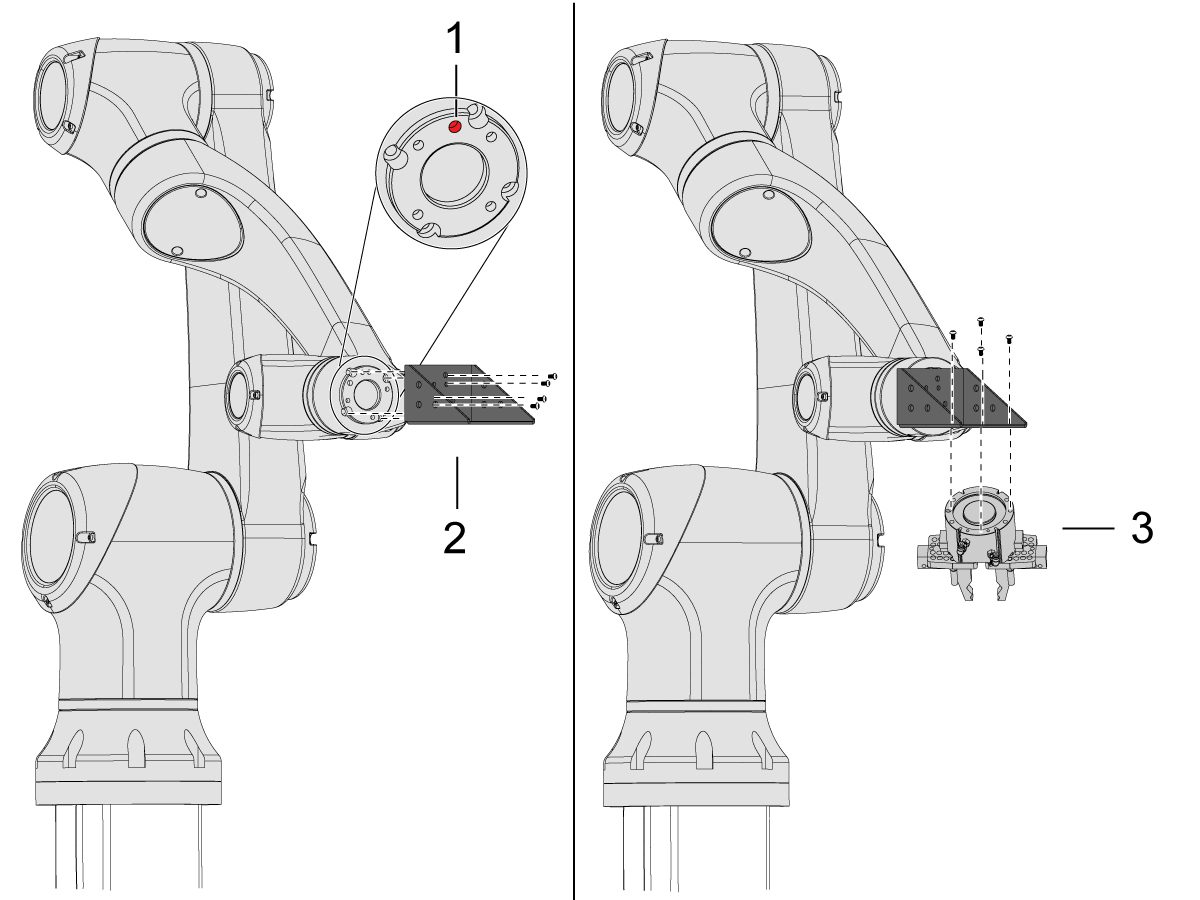 1
2
3