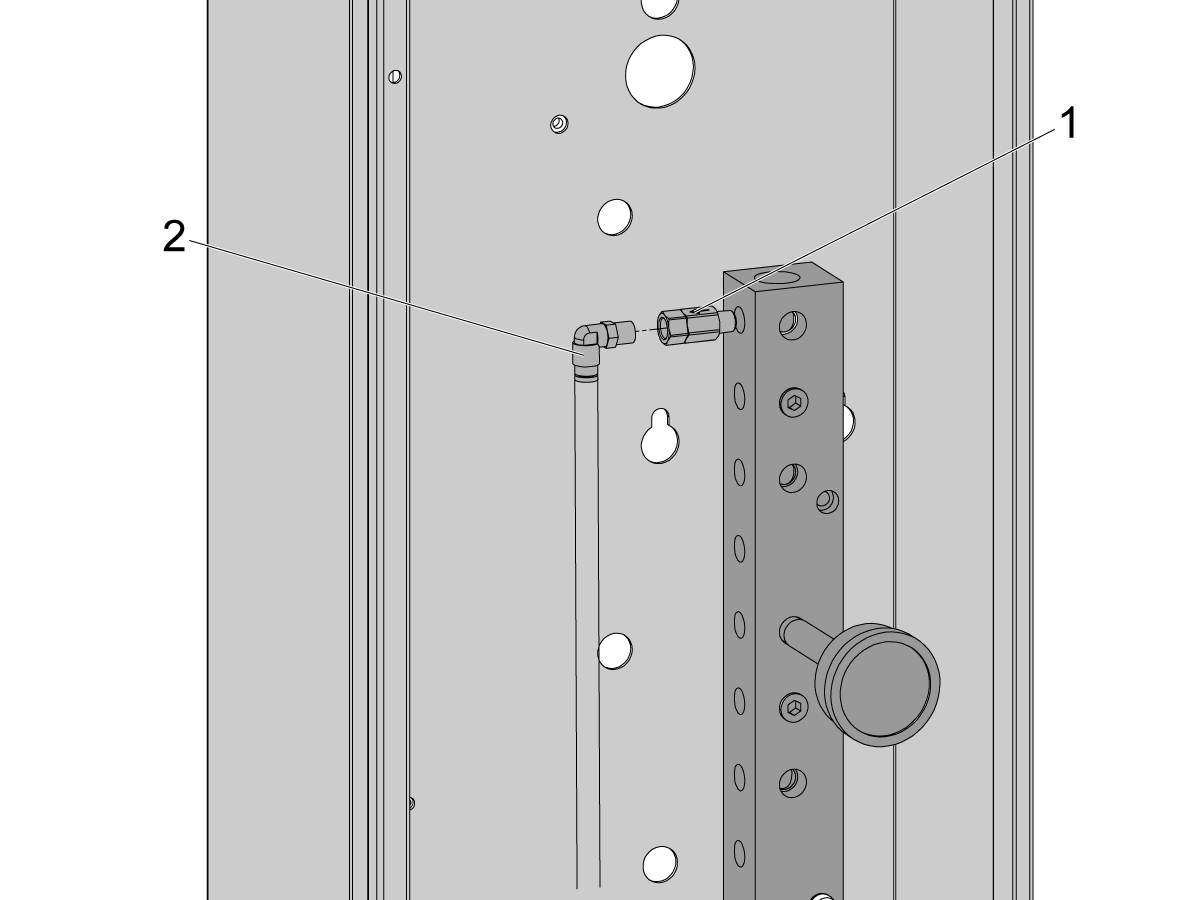 1

2