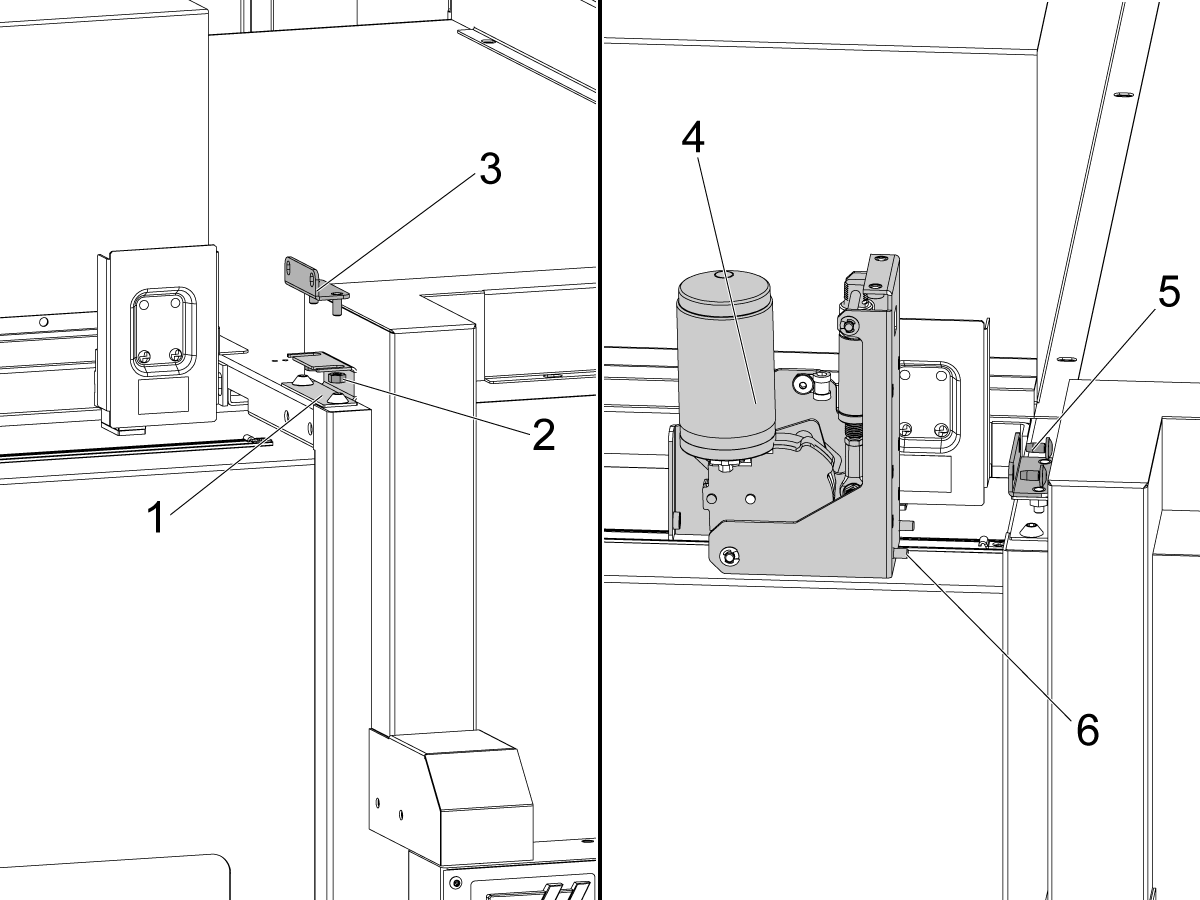 3
2
1
4
5
6