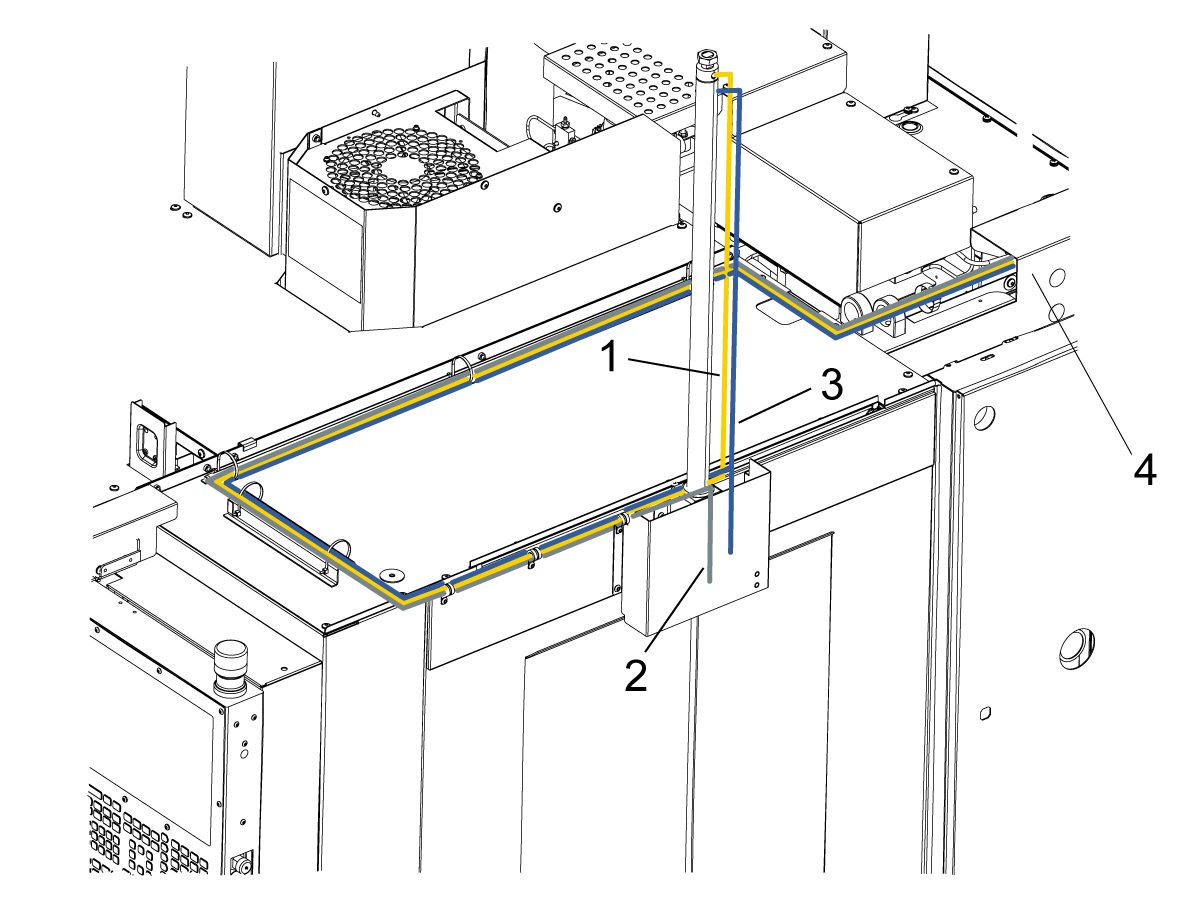 1
3
4
2