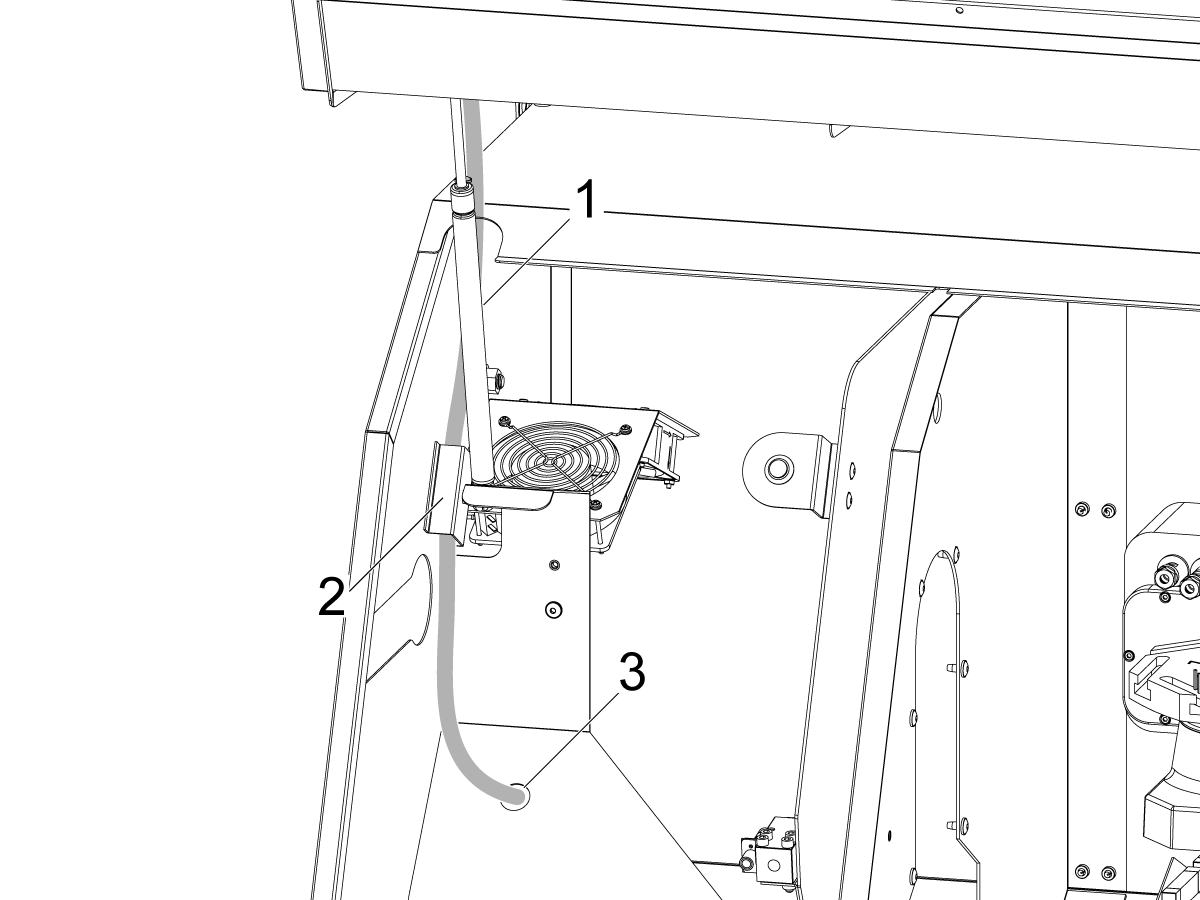 1
2
3