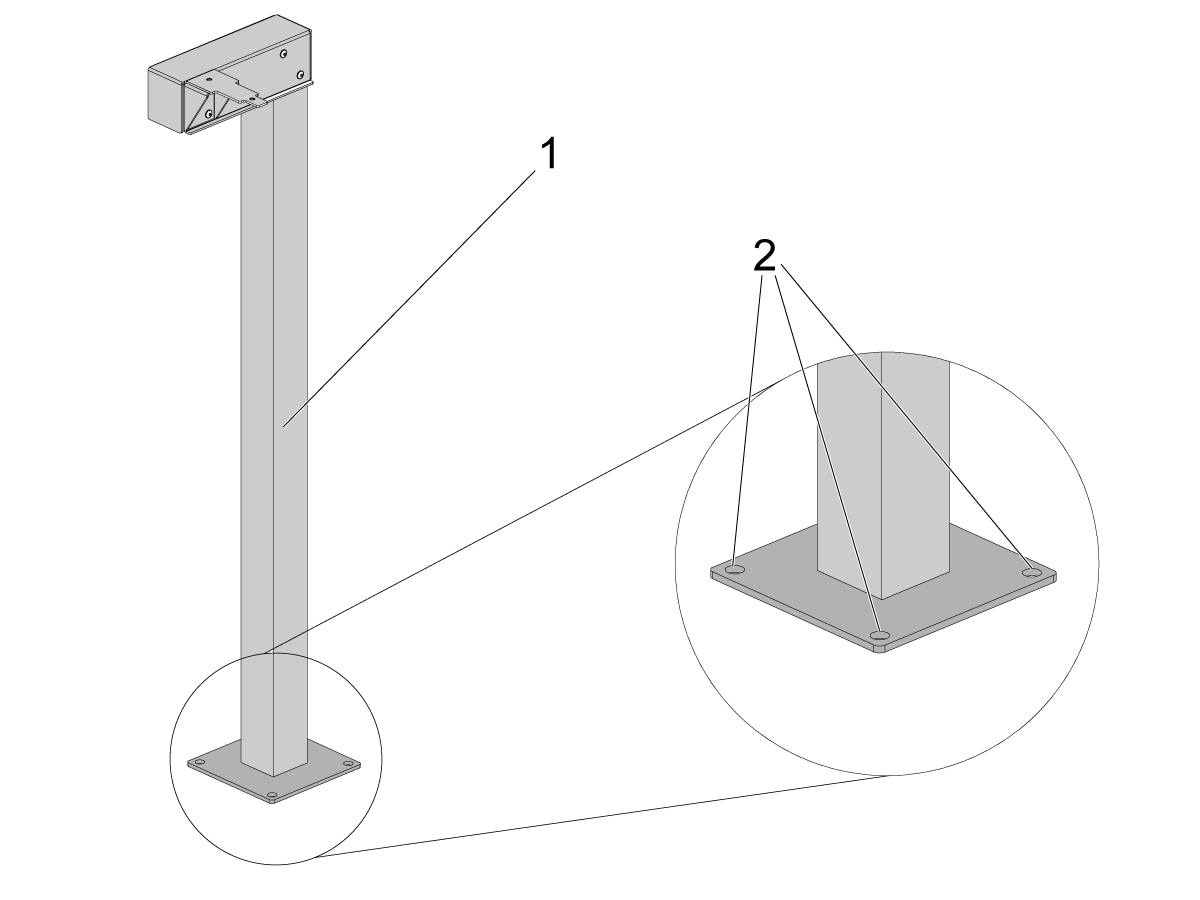 1
2