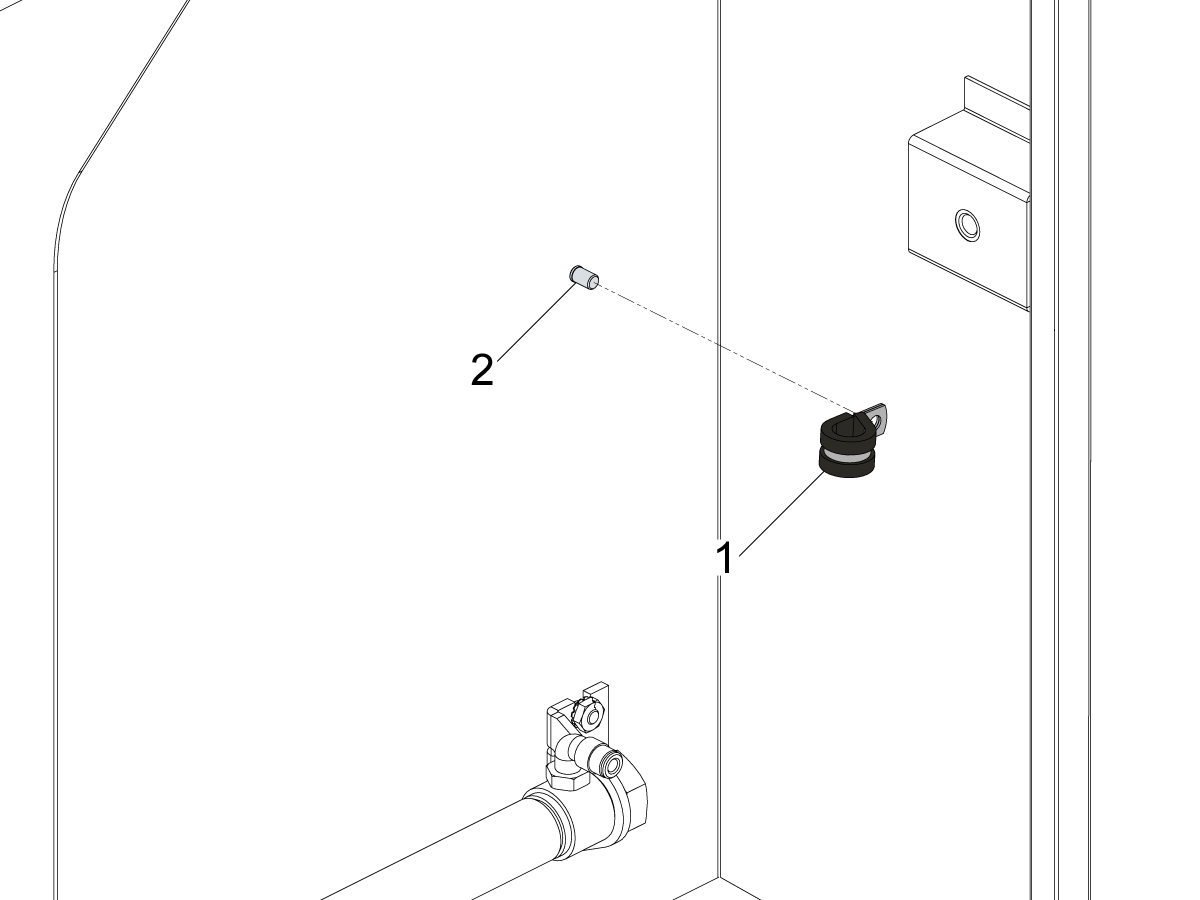 2

1