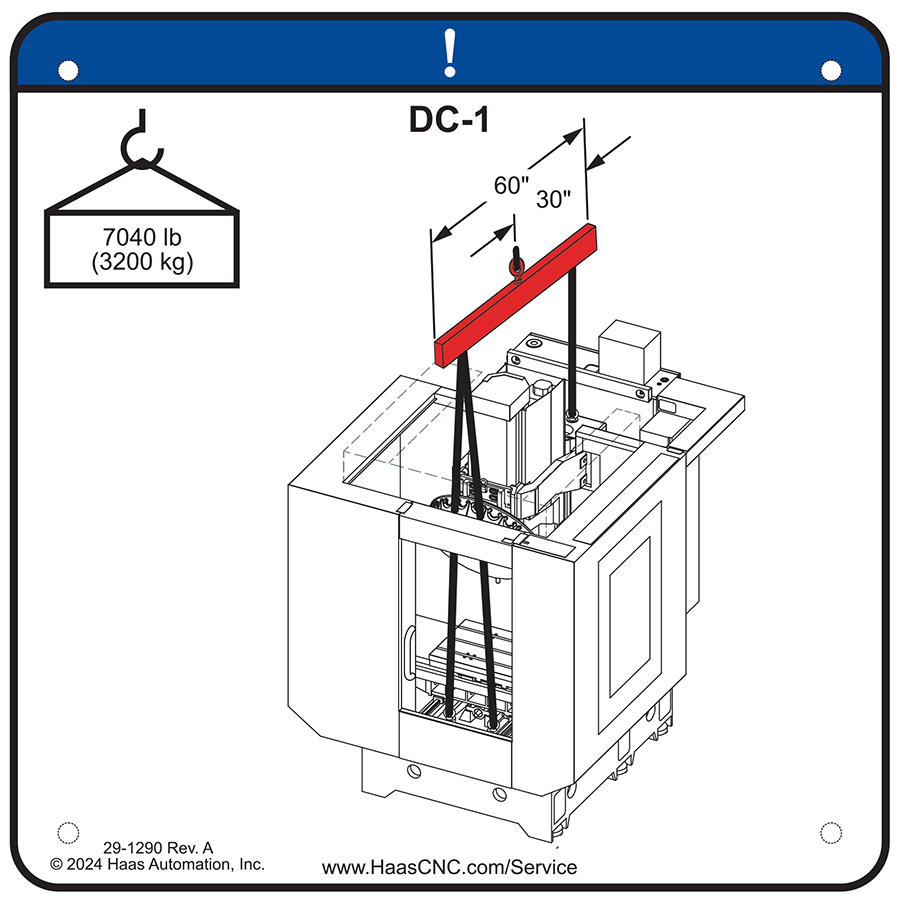 !

DC-1

7040 lb
(3200 kg)

60"
30"

29-1290 Rev. A
© 2024 Haas Automation, Inc.

www.HaasCNC.com/Service