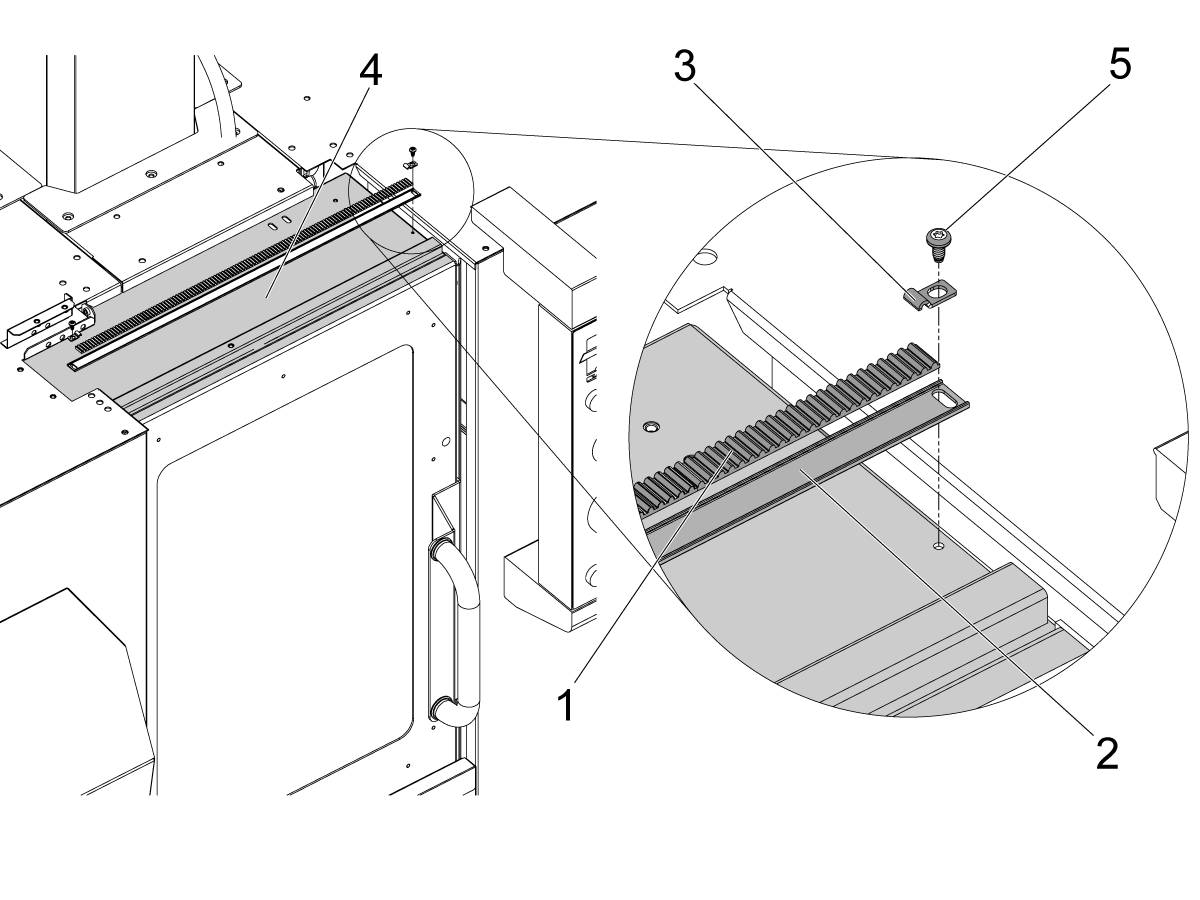 4
3
5
1
2