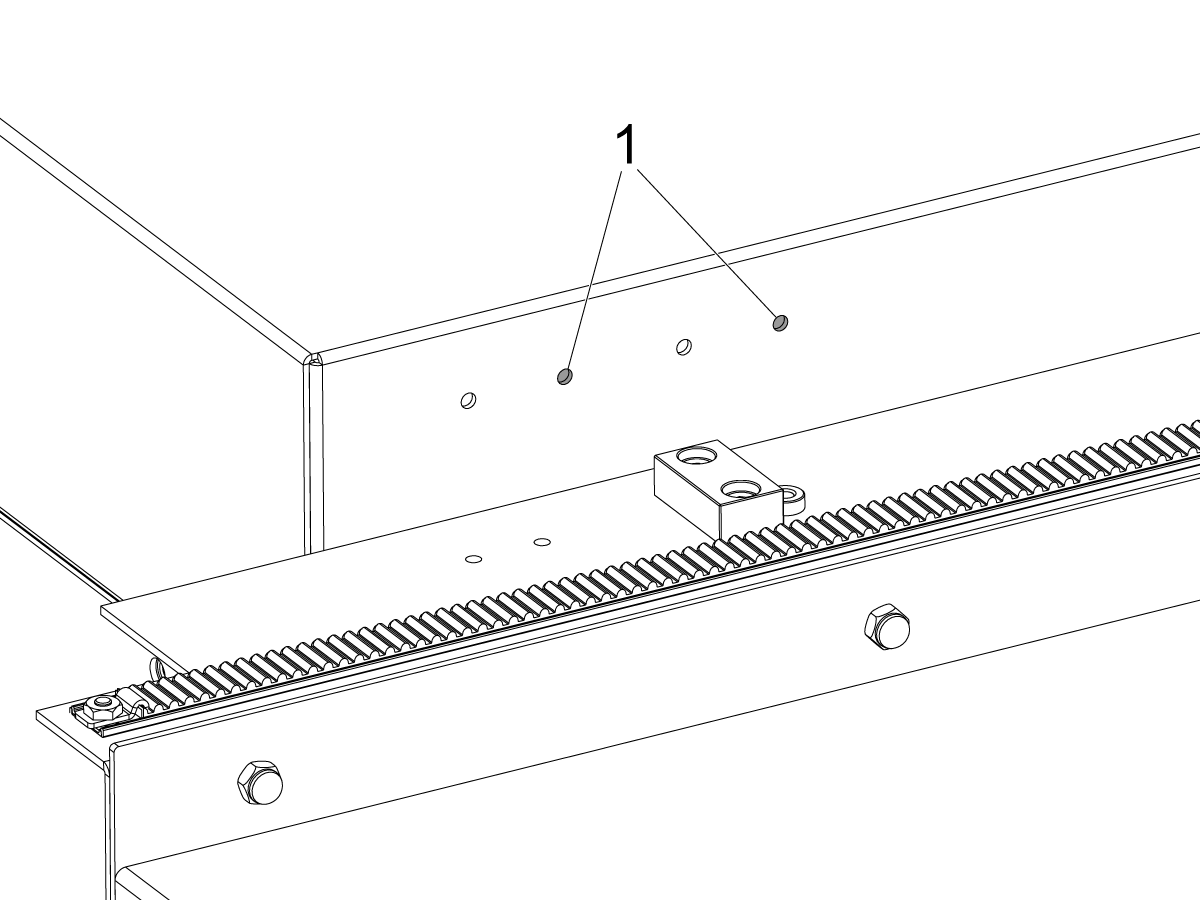 1