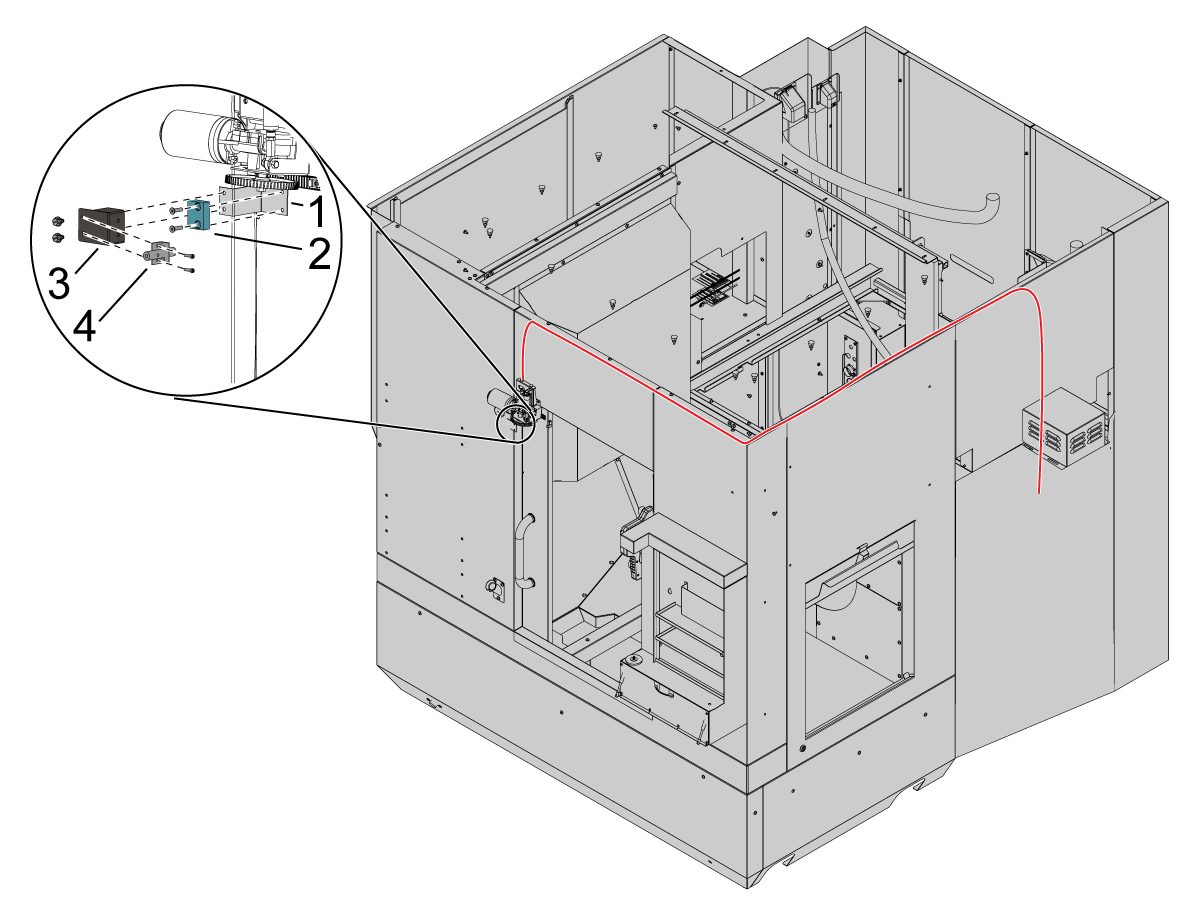 1
2
3
4