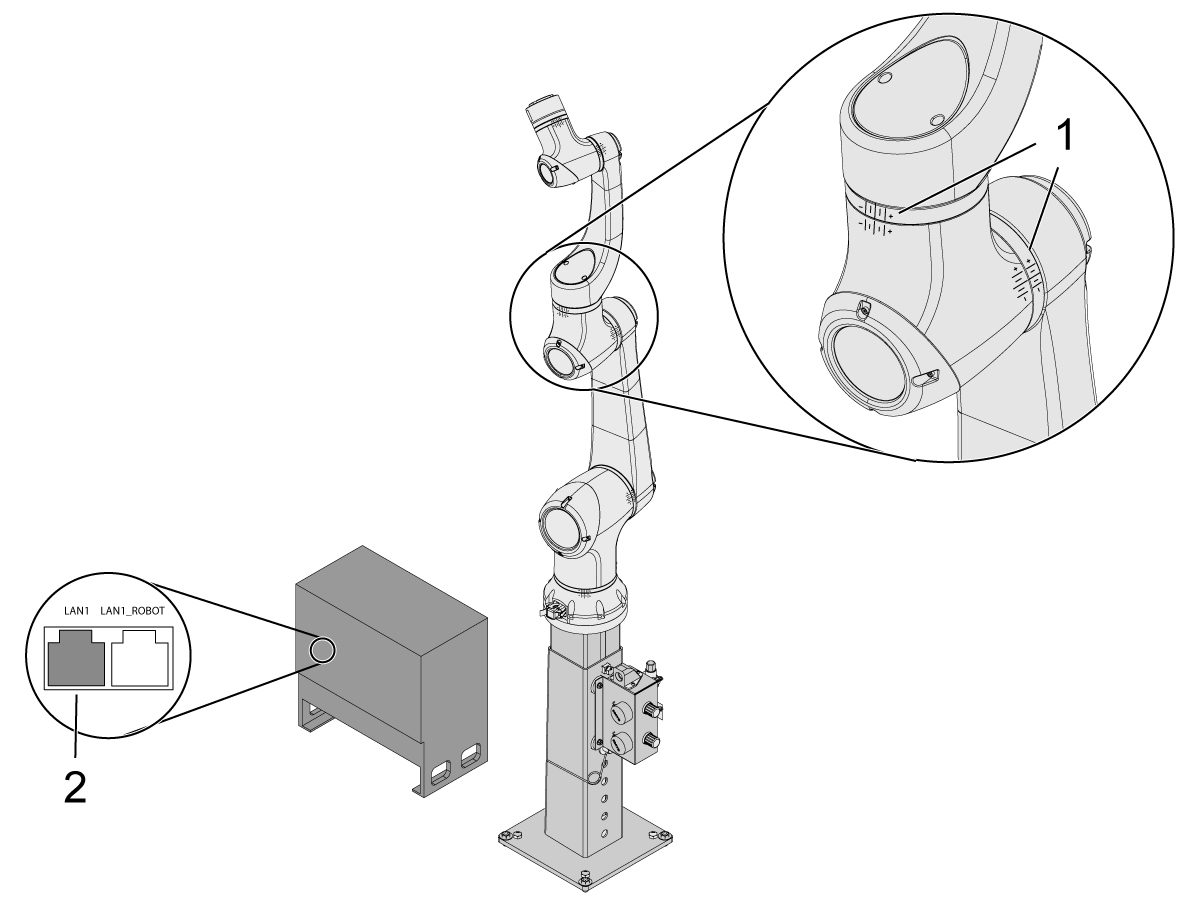 1

LAN1 LAN1_ROBOT

2