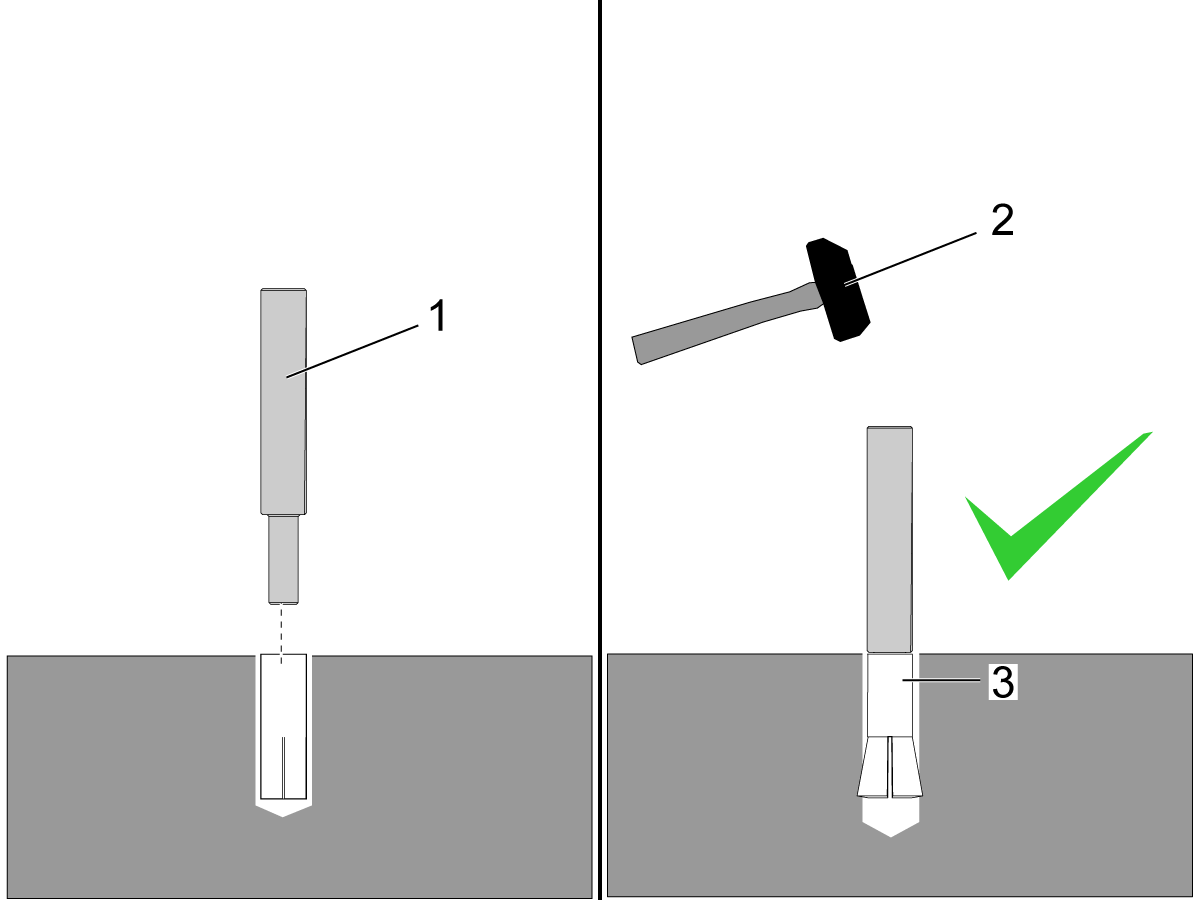 1

2

3