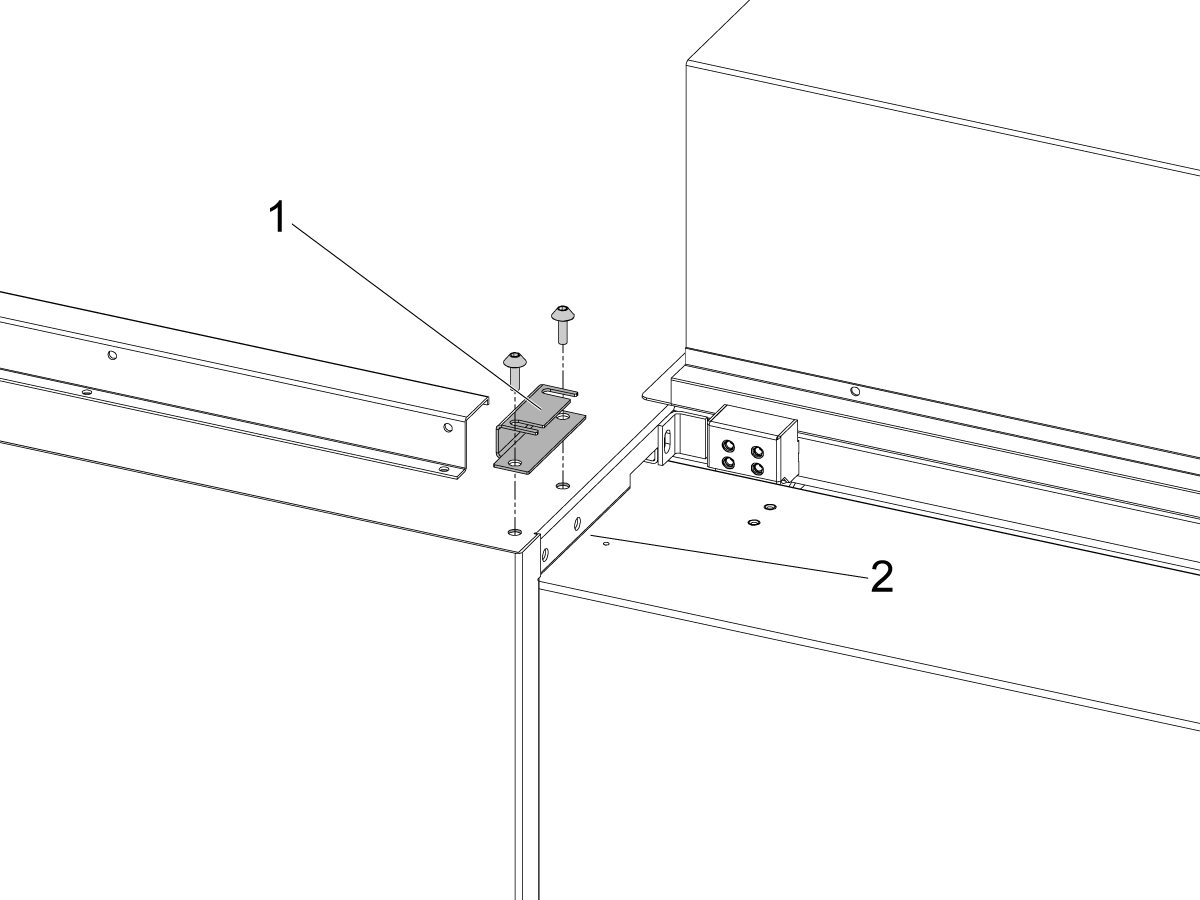 1

2