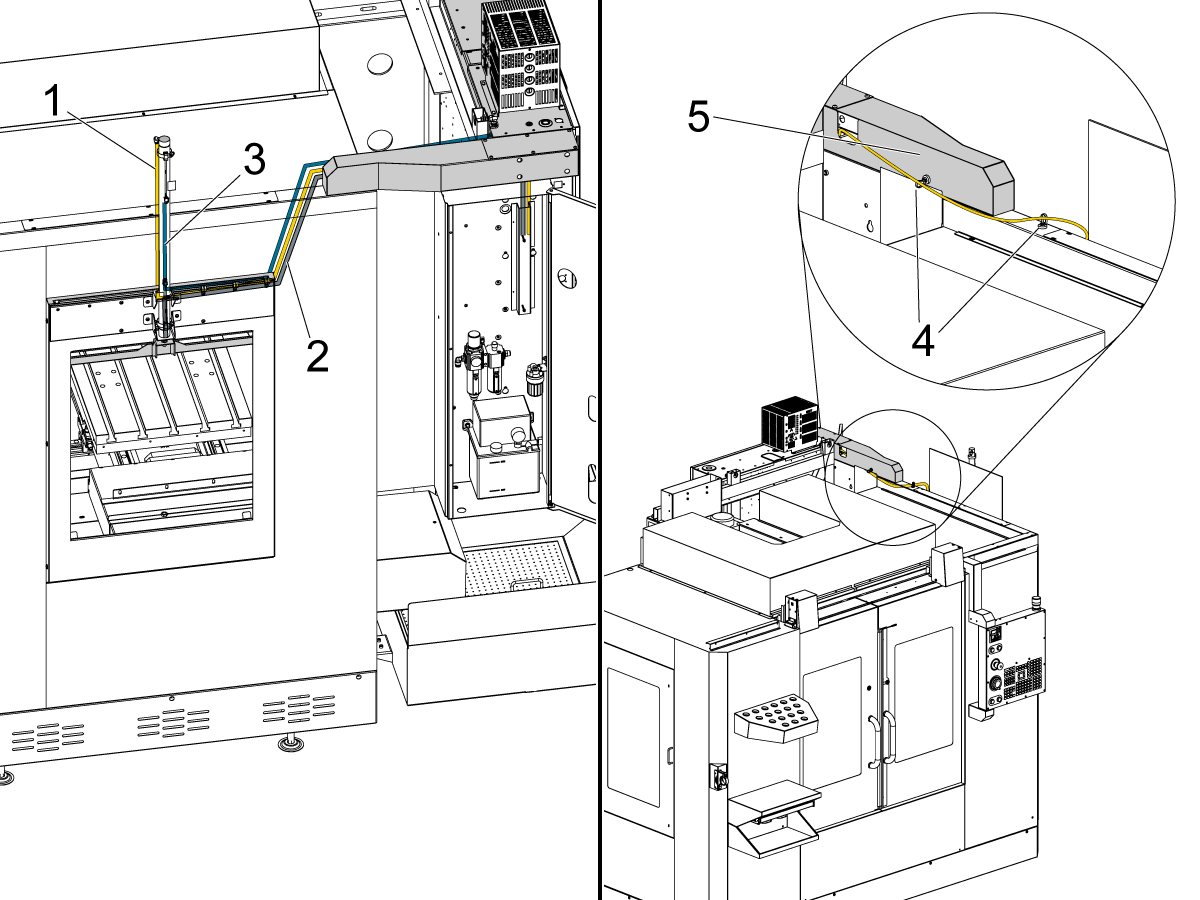 1
3
2
5
4