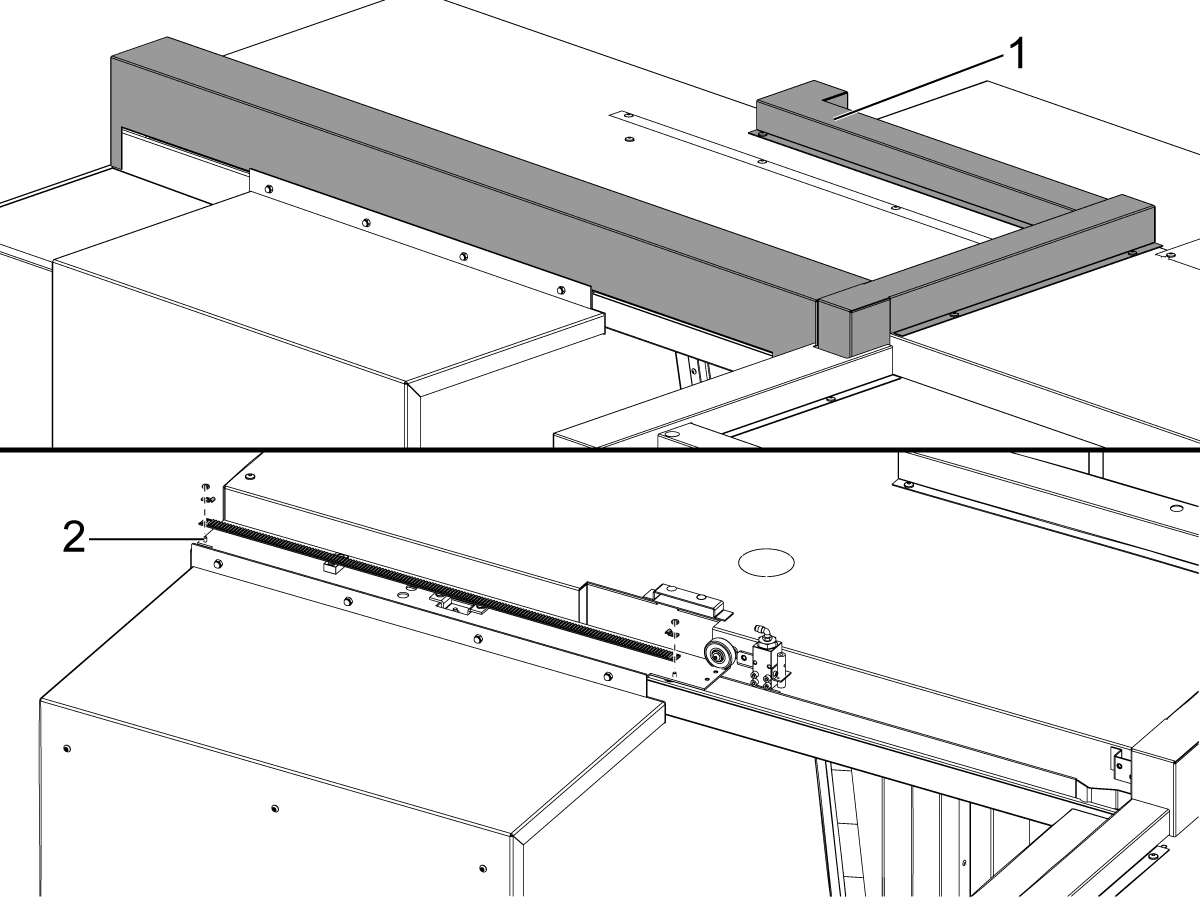 1

2